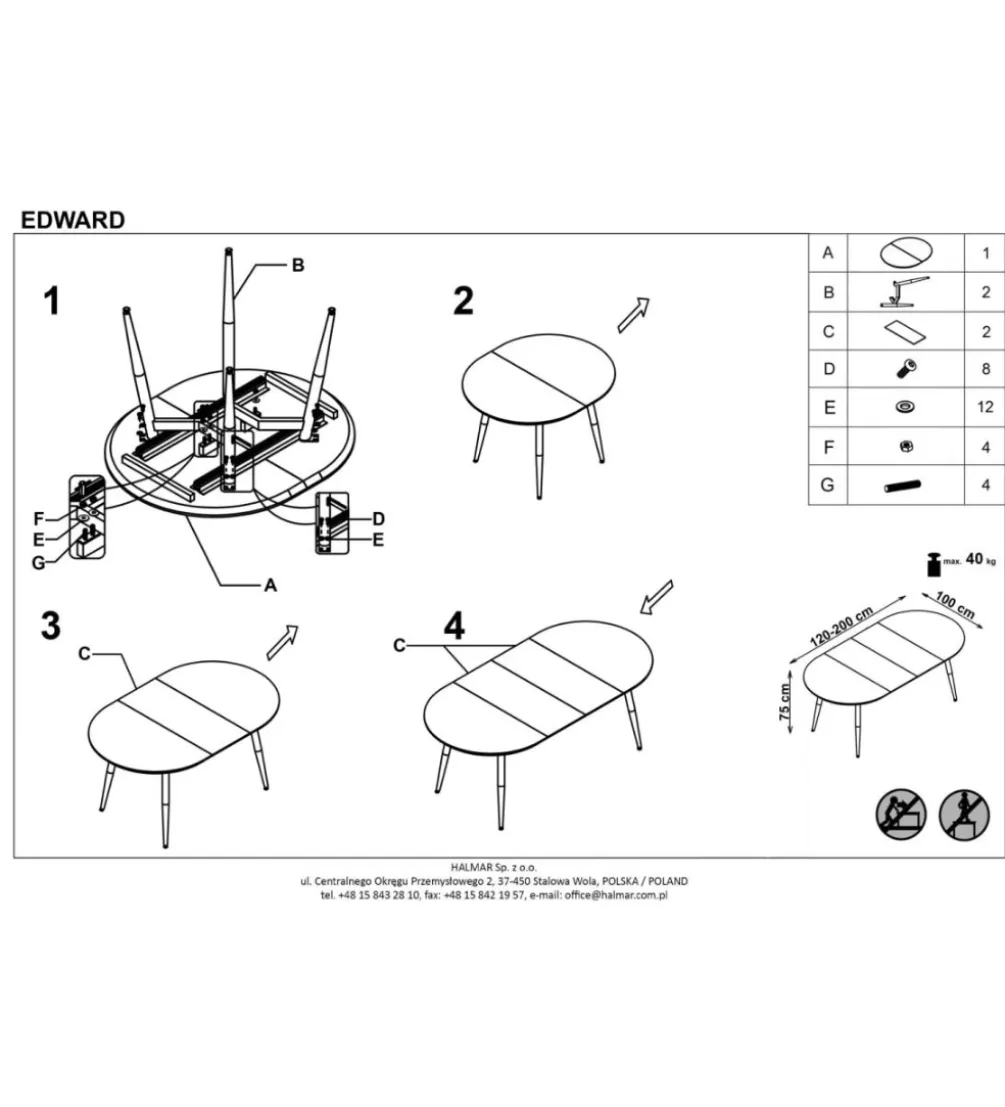 EDWARD

1

B

F
E
G

D
E

A

2

3

C

4

C

| A | | 1 |
|---|---|---|
| B | | 2 |
| C | | 2 |
| D | | 8 |
| E | | 12 |
| F | | 4 |
| G | | 4 |

max. 40 kg

120-200 cm
100 cm
75 cm

HALMAR Sp. z o.o.
ul. Centralnego Okręgu Przemysłowego 2, 37-450 Stalowa Wola, POLSKA / POLAND
tel. +48 15 843 28 10, fax: +48 15 842 19 57, e-mail: office@halmar.com.pl